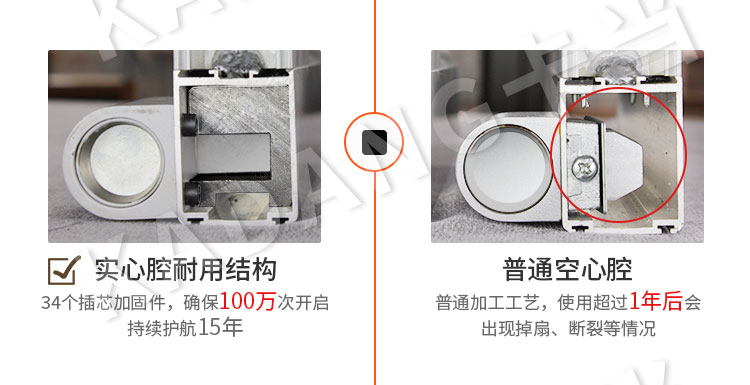 实心腔耐用结构

34个插芯加固件，确保100万次开启持续护航15年

普通空心腔

普通加工工艺，使用超过1年后会出现掉扇、断裂等情况