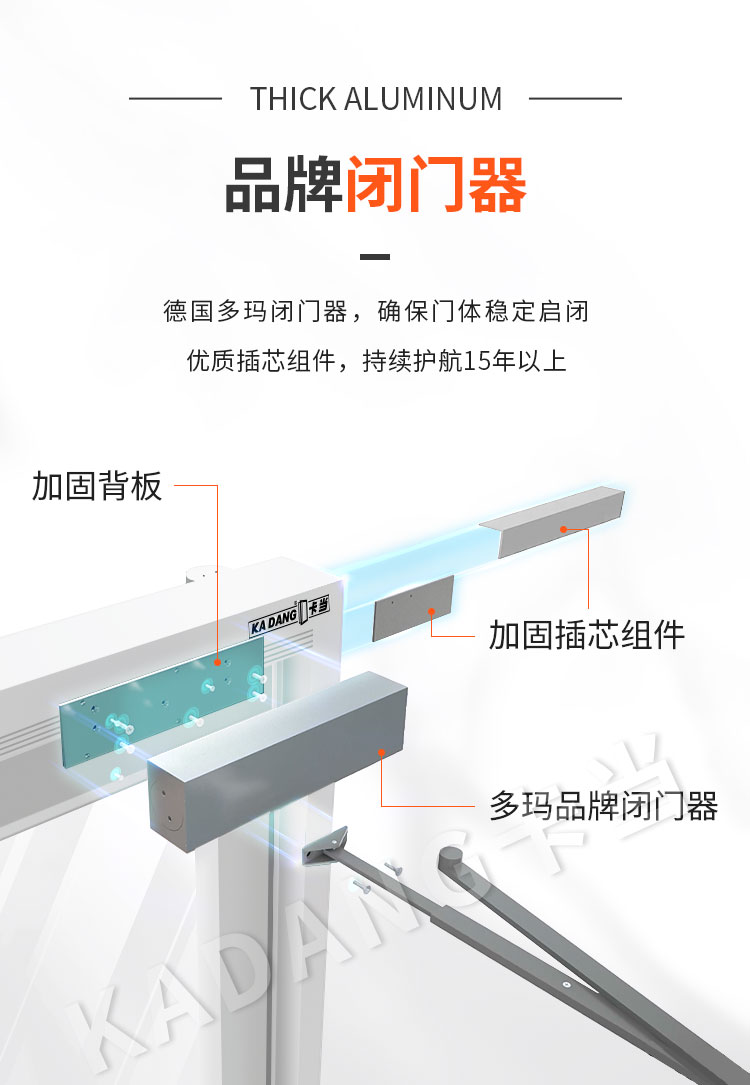 THICK ALUMINUM

品牌闭门器

德国多玛闭门器，确保门体稳定启闭

优质插芯组件，持续护航15年以上

加固背板

KA DANG 卡当

加固插芯组件

多玛品牌闭门器

KADANG卡当